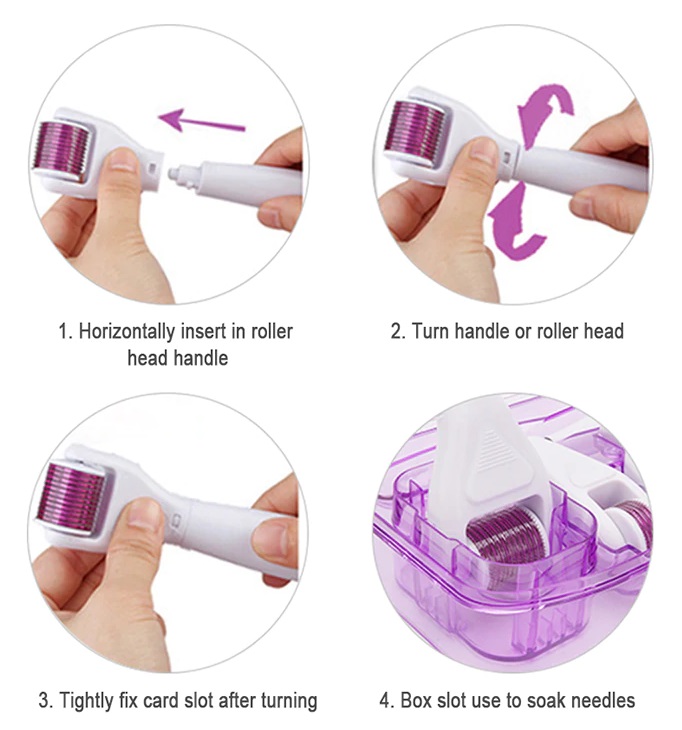 1. Horizontally insert in roller head handle

2. Turn handle or roller head

3. Tightly fix card slot after turning

4. Box slot use to soak needles