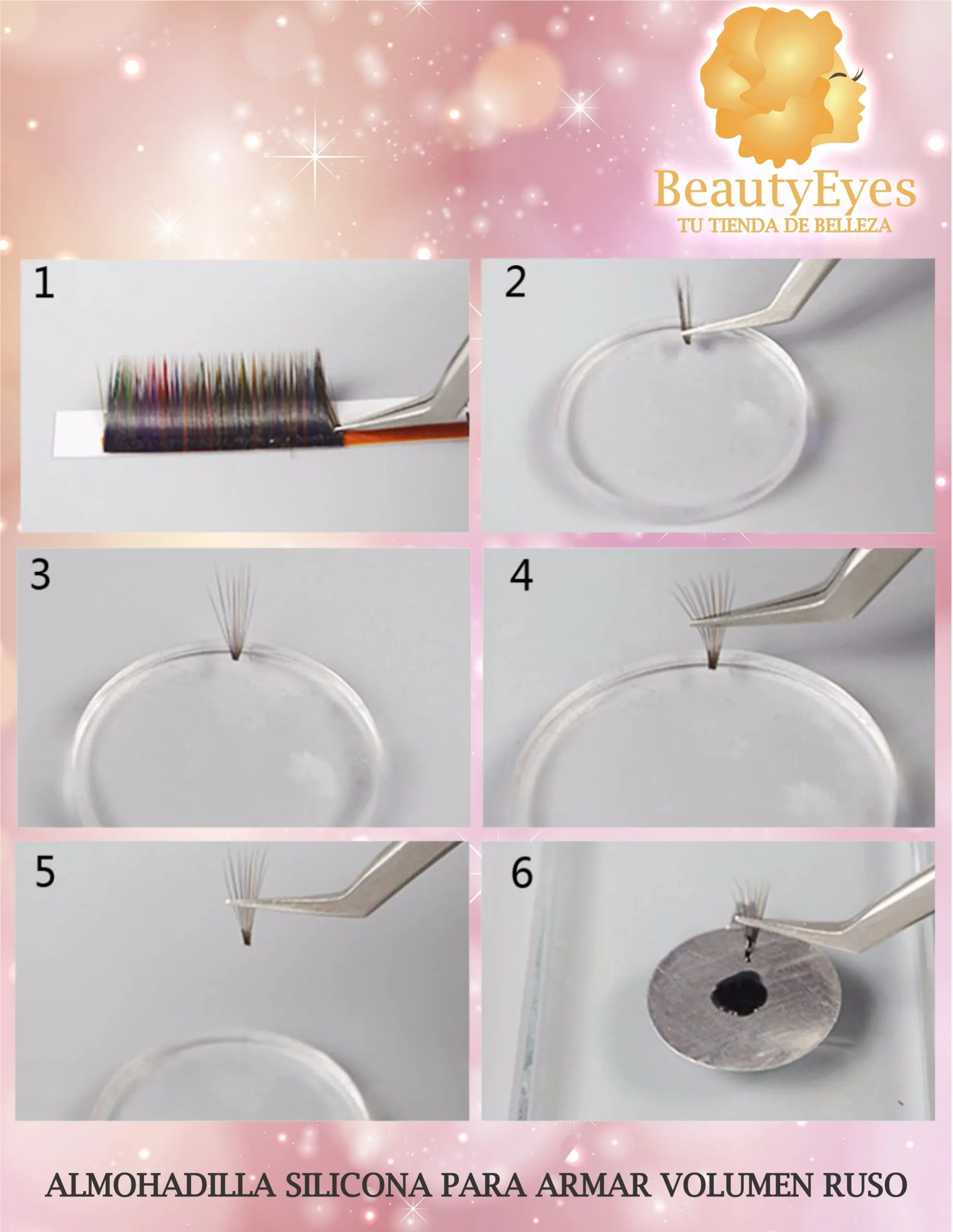 BeautyEyes
TU TIENDA DE BELLEZA

1

2

3

4

5

6

ALMOHADILLA SILICONA PARA ARMAR VOLUMEN RUSO