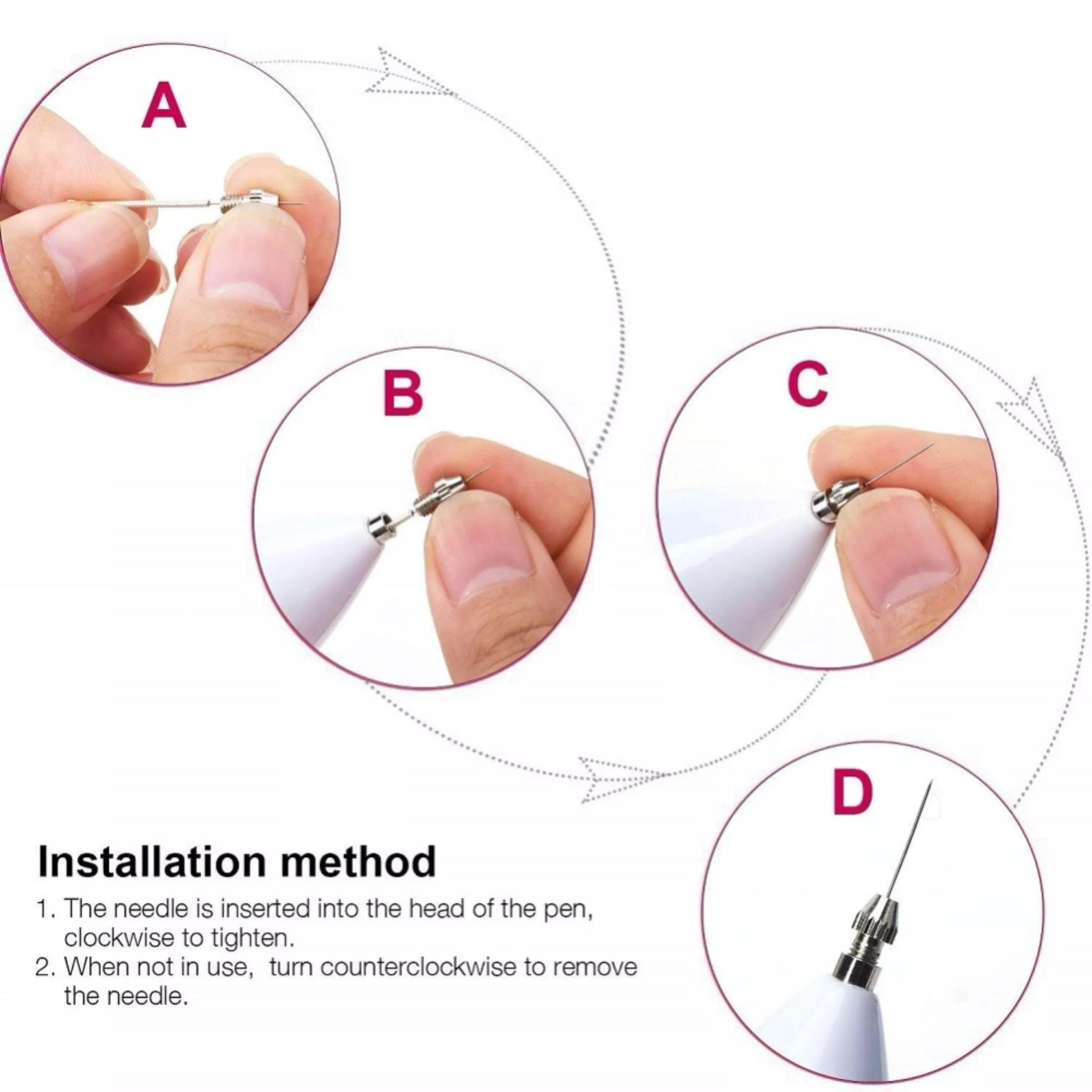 A

B

C

D

Installation method

1. The needle is inserted into the head of the pen, clockwise to tighten.
2. When not in use, turn counterclockwise to remove the needle.